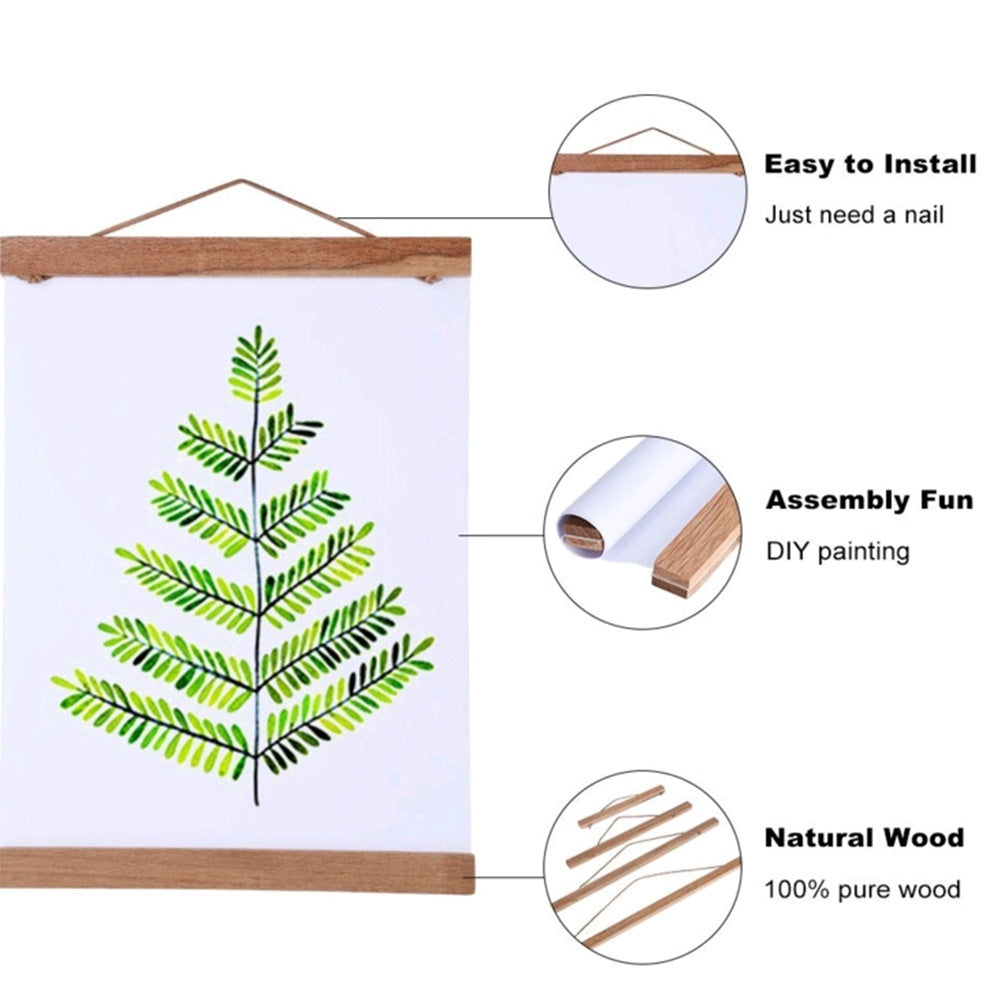 Easy to Install

Just need a nail

Assembly Fun

DIY painting

Natural Wood

100% pure wood