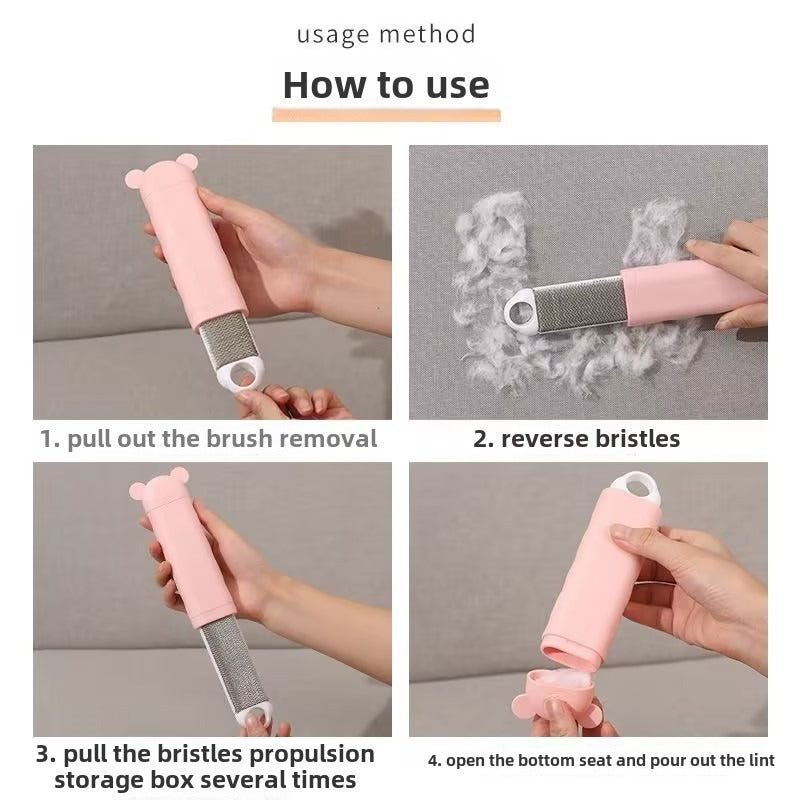 usage method

How to use

1. pull out the brush removal

2. reverse bristles

3. pull the bristles propulsion storage box several times

4. open the bottom seat and pour out the lint